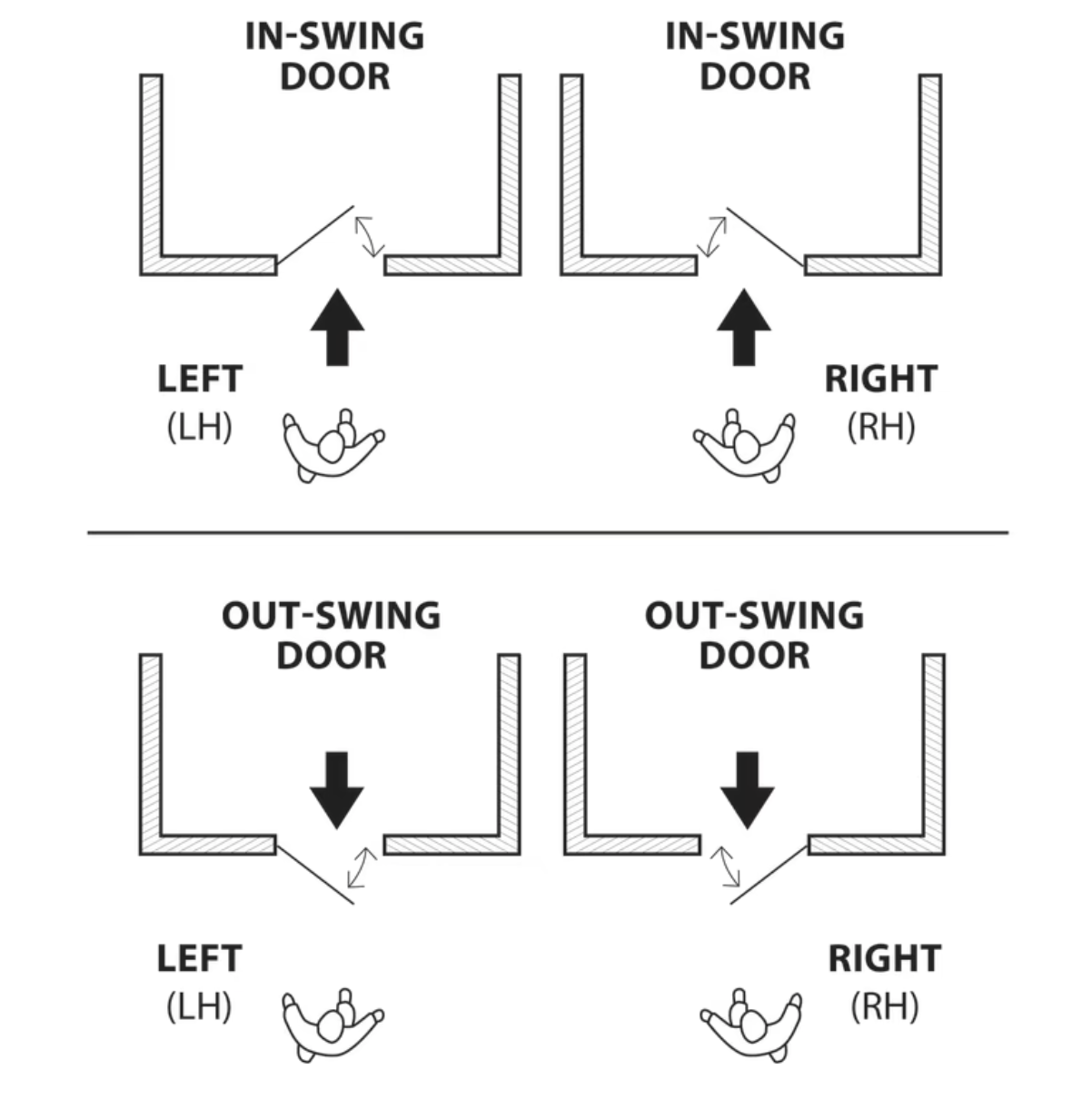 IN-SWING DOOR

IN-SWING DOOR

LEFT
(LH)

RIGHT
(RH)

OUT-SWING DOOR

OUT-SWING DOOR

LEFT
(LH)

RIGHT
(RH)